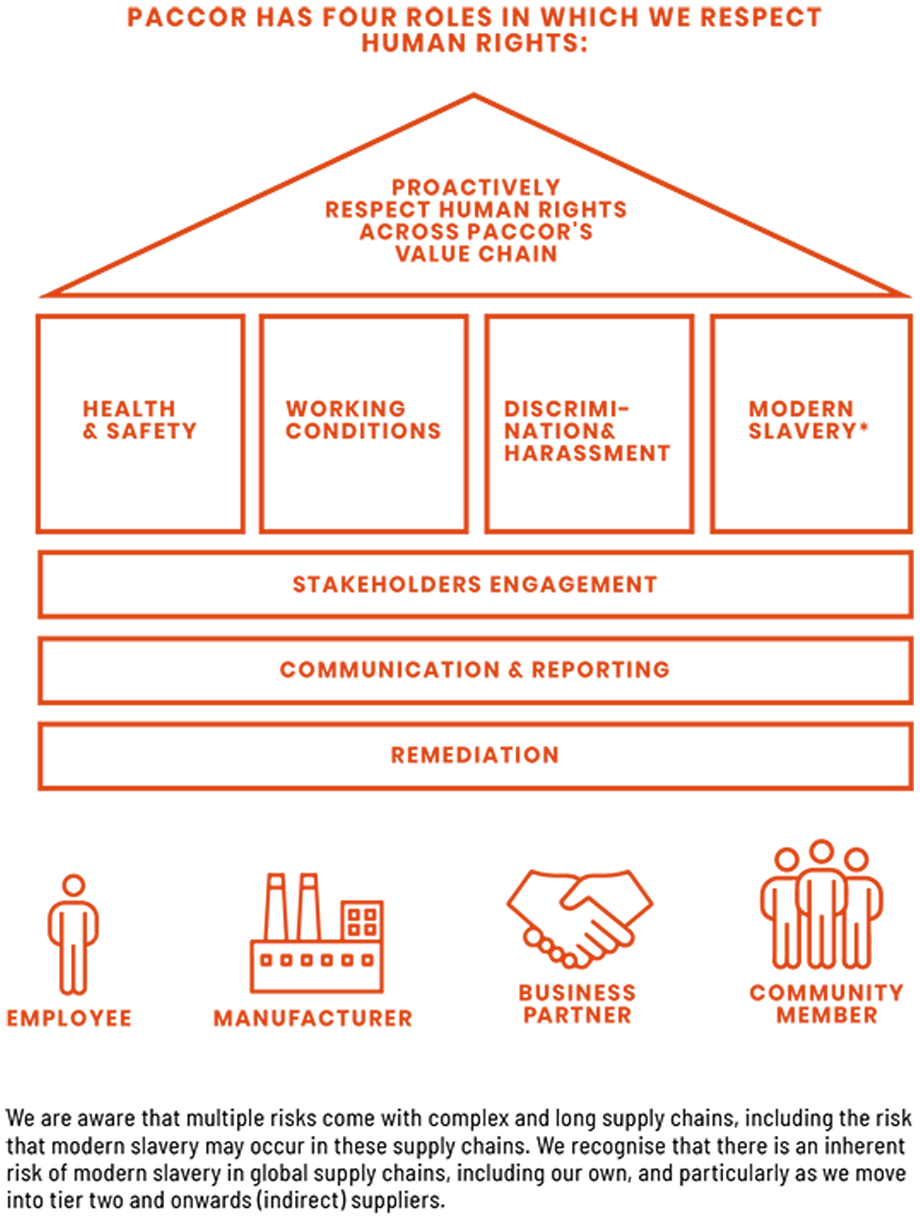 PACCOR HAS FOUR ROLES IN WHICH WE RESPECT HUMAN RIGHTS:

PROACTIVELY RESPECT HUMAN RIGHTS ACROSS PACCOR'S VALUE CHAIN

HEALTH & SAFETY

WORKING CONDITIONS

DISCRIMINATION& HARASSMENT

MODERN SLAVERY*

STAKEHOLDERS ENGAGEMENT

COMMUNICATION & REPORTING

REMEDIATION

EMPLOYEE

MANUFACTURER

BUSINESS PARTNER

COMMUNITY MEMBER

We are aware that multiple risks come with complex and long supply chains, including the risk that modern slavery may occur in these supply chains. We recognise that there is an inherent risk of modern slavery in global supply chains, including our own, and particularly as we move into tier two and onwards (indirect) suppliers.